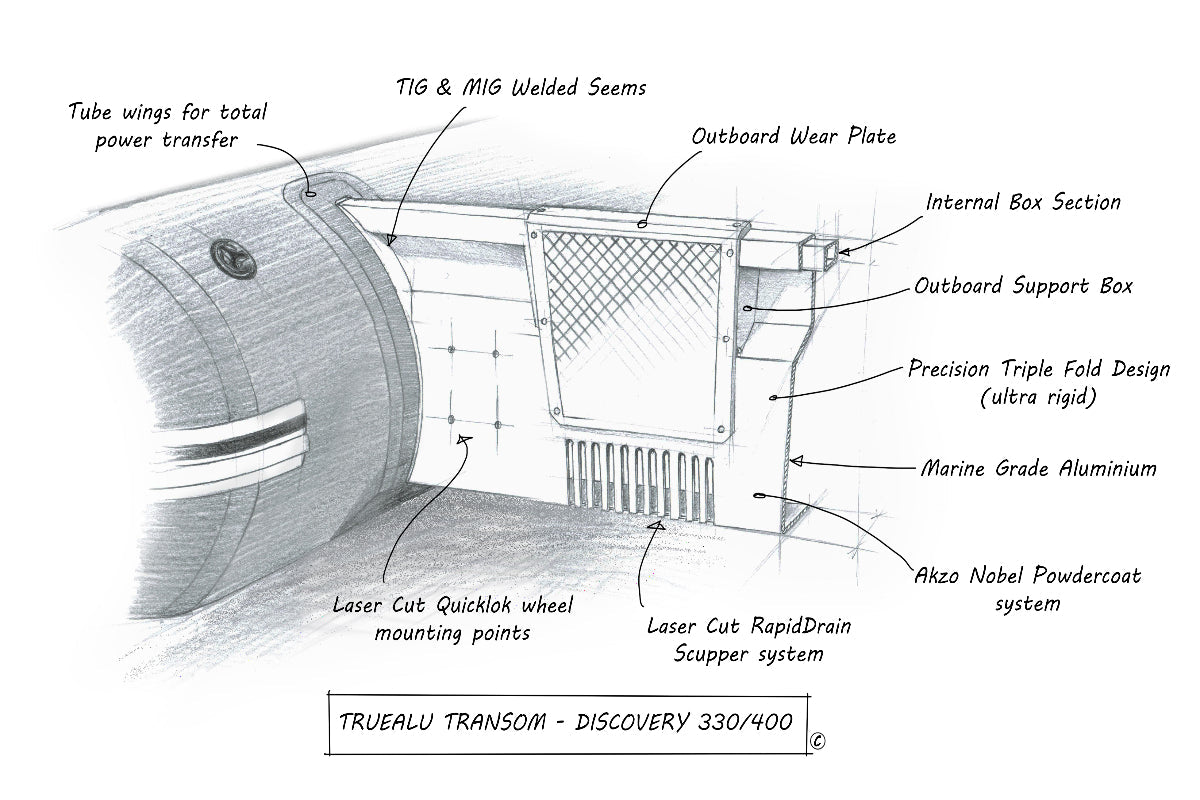 Tube wings for total power transfer

TIG & MIG Welded Seems

Outboard Wear Plate

Internal Box Section

Outboard Support Box

Precision Triple Fold Design (ultra rigid)

Marine Grade Aluminium

Akzo Nobel Powdercoat system

Laser Cut Quicklok wheel mounting points

Laser Cut RapidDrain Scupper system

TRUEALU TRANSOM - DISCOVERY 330/400

©